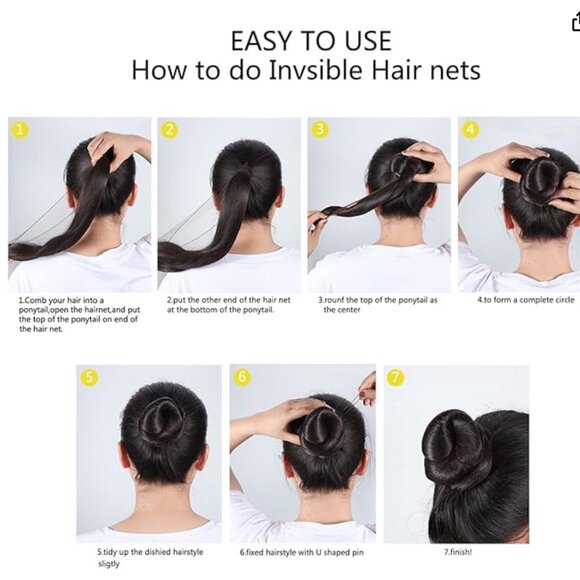 EASY TO USE
How to do Invsible Hair nets

1

2

3

4

1.Comb your hair into a ponytail,open the hairnet,and put the top of the ponytail on end of the hair net.

2.put the other end of the hair net at the bottom of the ponytail.

3.rounf the top of the ponytail as the center

4.to form a complete circle

5

6

7

5.tidy up the dishied hairstyle sligtly

6.fixed hairstyle with U shaped pin

7.finish!